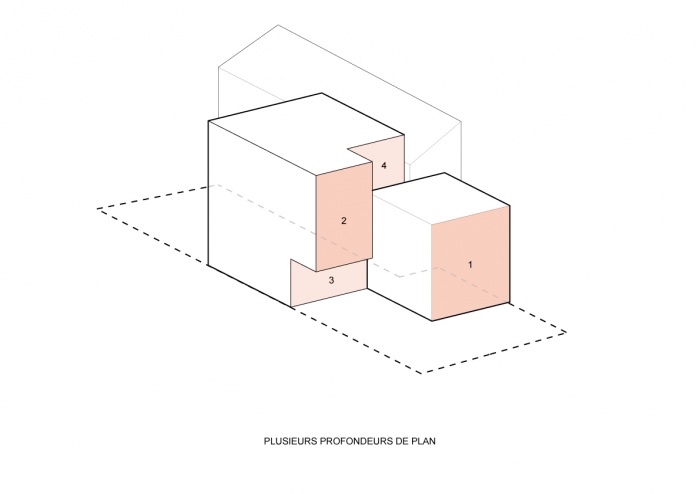 4
2
1
3
PLUSIEURS PROFONDEURS DE PLAN